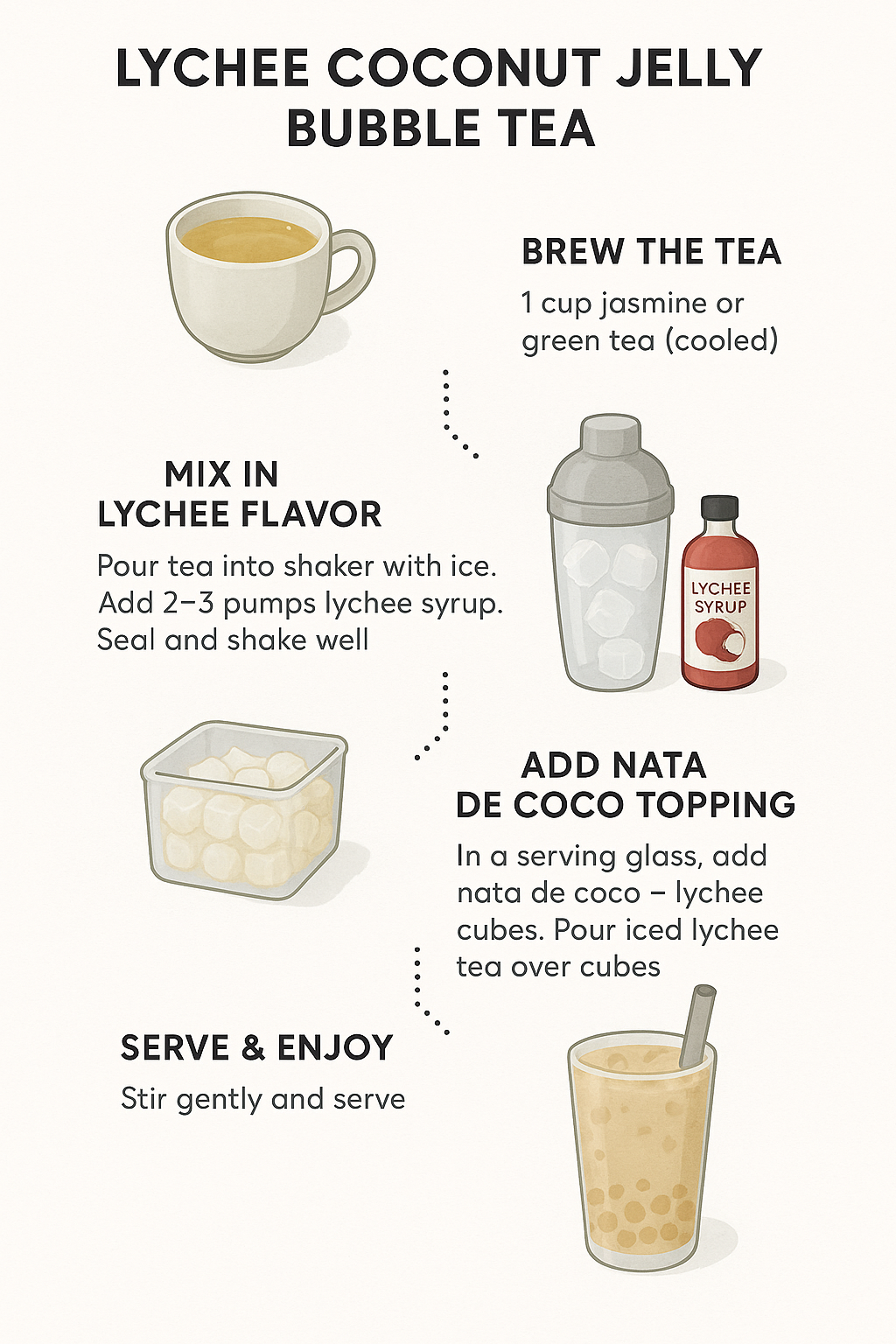 LYCHEE COCONUT JELLY BUBBLE TEA

BREW THE TEA

1 cup jasmine or green tea (cooled)

MIX IN LYCHEE FLAVOR

Pour tea into shaker with ice. Add 2–3 pumps lychee syrup. Seal and shake well

LYCHEE SYRUP

ADD NATA DE COCO TOPPING

In a serving glass, add nata de coco – lychee cubes. Pour iced lychee tea over cubes

SERVE & ENJOY

Stir gently and serve